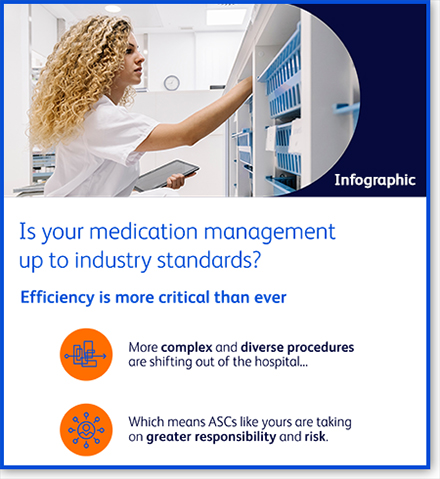 Infographic

Is your medication management up to industry standards?

Efficiency is more critical than ever

More complex and diverse procedures are shifting out of the hospital...

Which means ASCs like yours are taking on greater responsibility and risk.