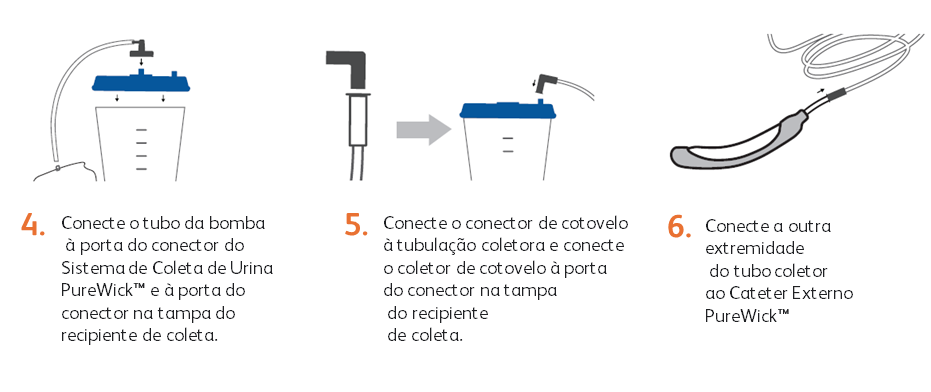 4. Conecte o tubo da bomba à porta do conector do Sistema de Coleta de Urina PureWick™ e à porta do conector na tampa do recipiente de coleta.

5. Conecte o conector de cotovelo à tubulação coletora e conecte o coletor de cotovelo à porta do conector na tampa do recipiente de coleta.

6. Conecte a outra extremidade do tubo coletor ao Cateter Externo PureWick™